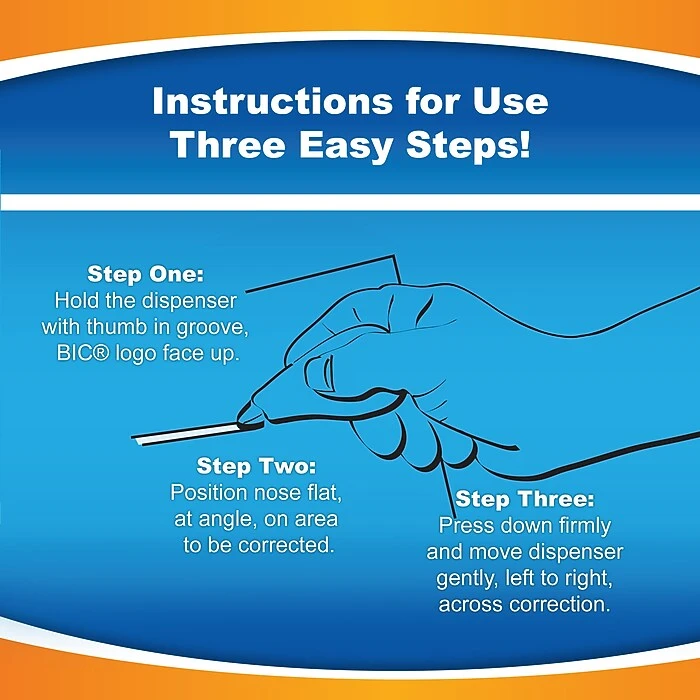 Instructions for Use
Three Easy Steps!

Step One:
Hold the dispenser with thumb in groove, BIC® logo face up.

Step Two:
Position nose flat, at angle, on area to be corrected.

Step Three:
Press down firmly and move dispenser gently, left to right, across correction.